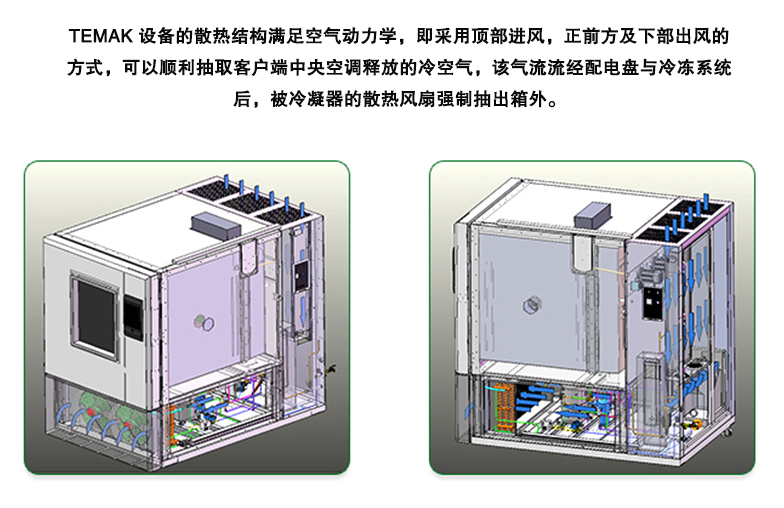 TEMAK 设备的散热结构满足空气动力学，即采用顶部进风，正前方及下部出风的方式，可以顺利抽取客户端中央空调释放的冷空气，该气流流经配电盘与冷冻系统后，被冷凝器的散热风扇强制抽出箱外。